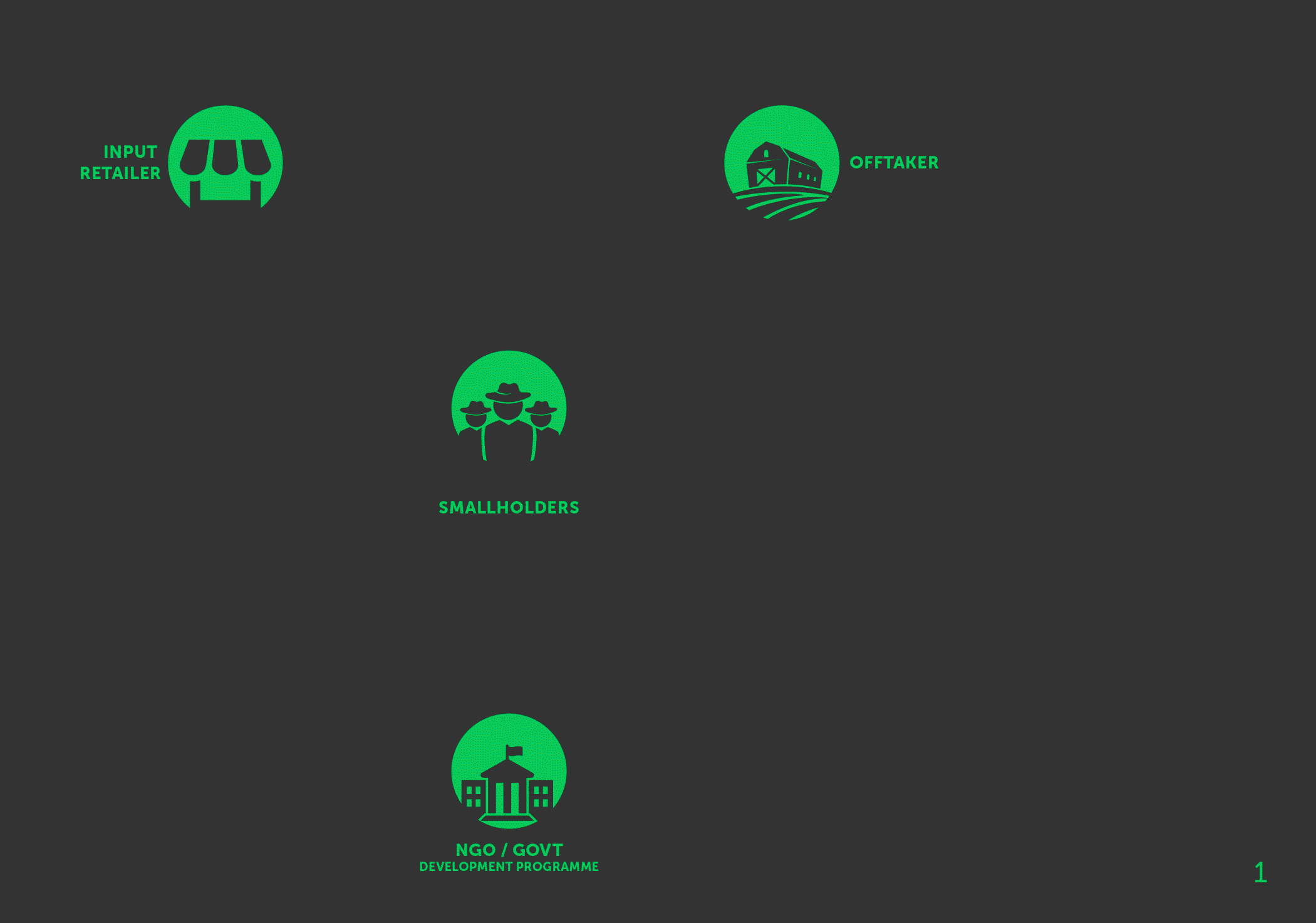 INPUT RETAILER

OFFTAKER

SMALLHOLDERS

NGO / GOVT
DEVELOPMENT PROGRAMME

1